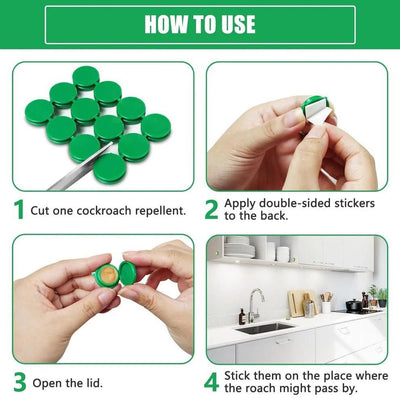 HOW TO USE

1 Cut one cockroach repellent.

2 Apply double-sided stickers to the back.

3 Open the lid.

4 Stick them on the place where the roach might pass by.